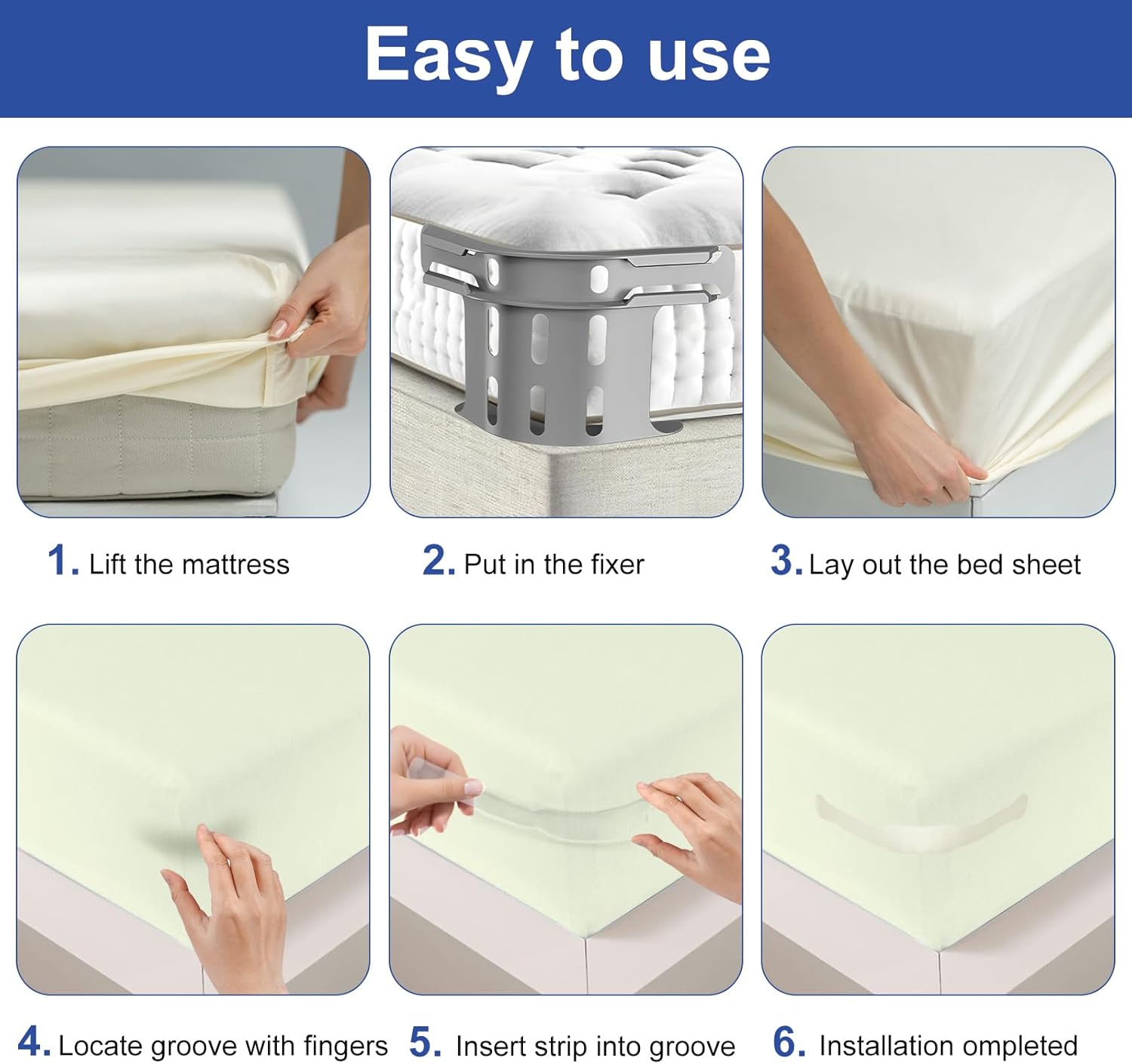 Easy to use

1. Lift the mattress

2. Put in the fixer

3. Lay out the bed sheet

4. Locate groove with fingers

5. Insert strip into groove

6. Installation ompleted