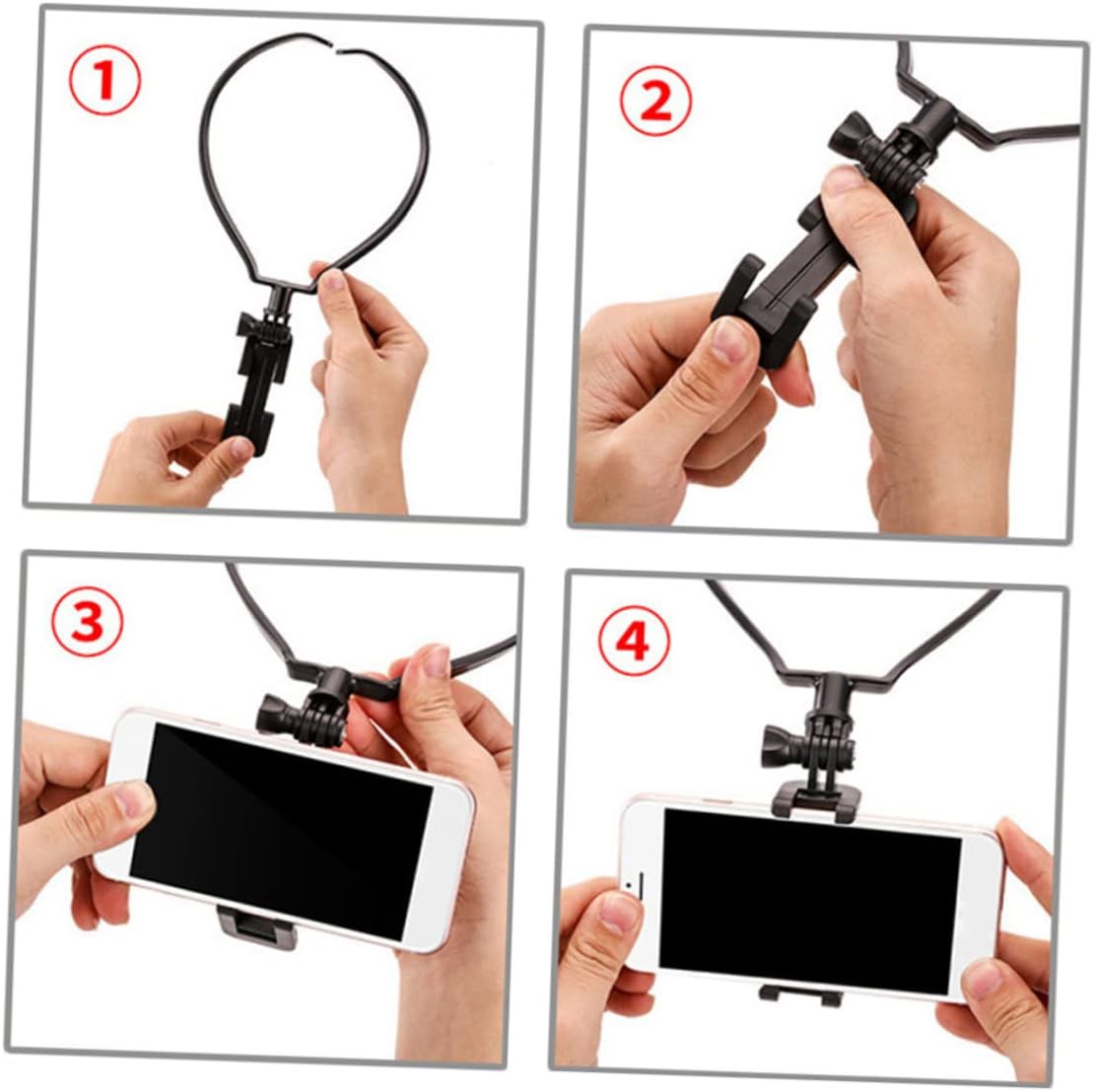 1

2

3

4