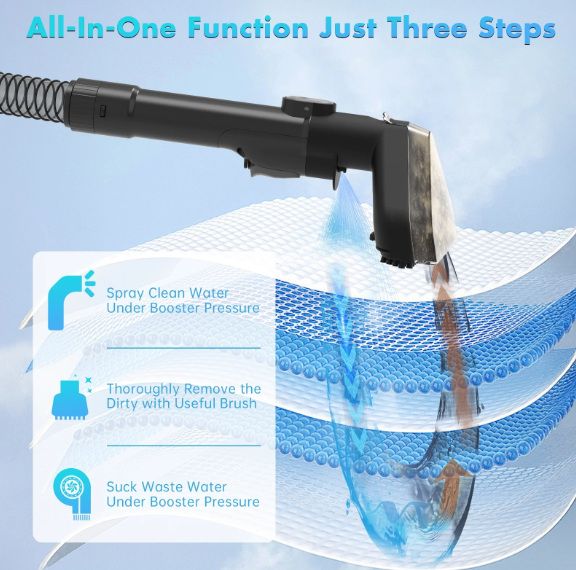 All-In-One Function Just Three Steps

Spray Clean Water Under Booster Pressure

Thoroughly Remove the Dirty with Useful Brush

Suck Waste Water Under Booster Pressure