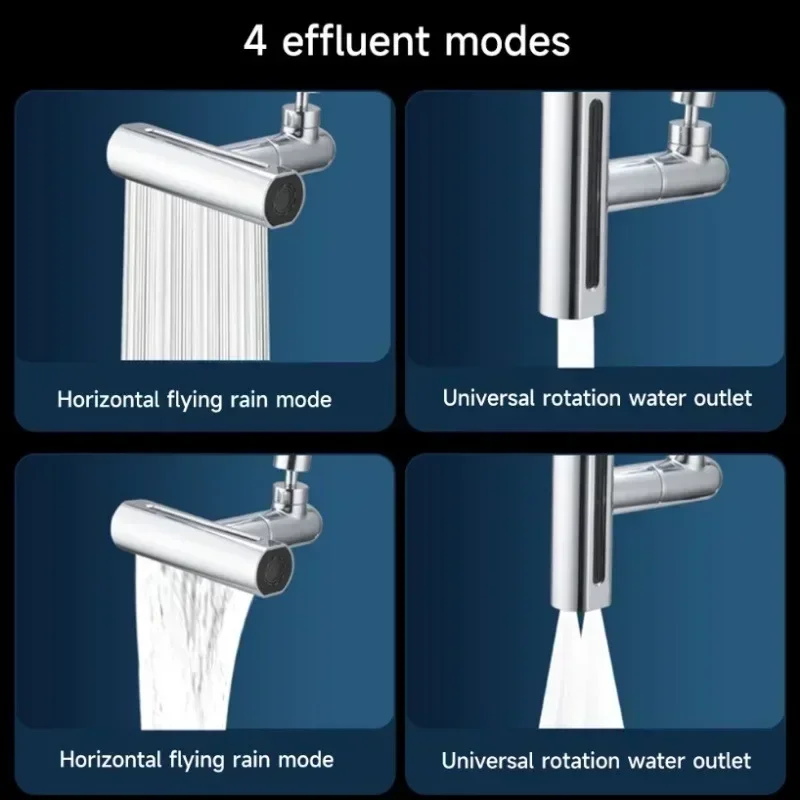 4 effluent modes

Horizontal flying rain mode

Universal rotation water outlet

Horizontal flying rain mode

Universal rotation water outlet